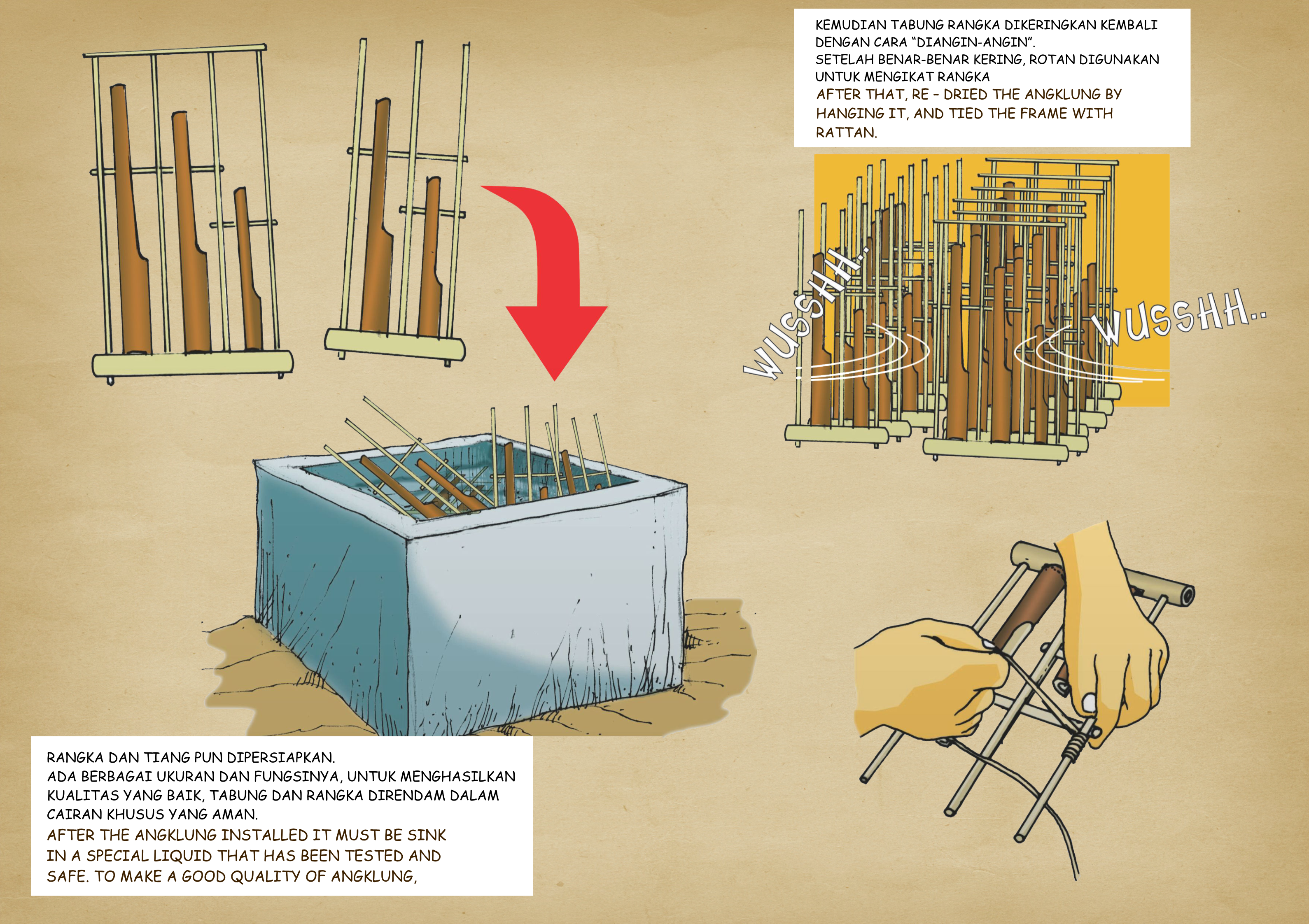 KEMUDIAN TABUNG RANGKA DIKERINGKAN KEMBALI DENGAN CARA "DIANGIN-ANGIN".
SETELAH BENAR-BENAR KERING, ROTAN DIGUNAKAN UNTUK MENGIKAT RANGKA
AFTER THAT, RE - DRIED THE ANGKLUNG BY HANGING IT, AND TIED THE FRAME WITH RATTAN.

WUSSHH..

WUSSHH..

RANGKA DAN TIANG PUN DIPERSIAPKAN.
ADA BERBAGAI UKURAN DAN FUNGSINYA, UNTUK MENGHASILKAN KUALITAS YANG BAIK, TABUNG DAN RANGKA DIRENDAM DALAM CAIRAN KHUSUS YANG AMAN.
AFTER THE ANGKLUNG INSTALLED IT MUST BE SINK IN A SPECIAL LIQUID THAT HAS BEEN TESTED AND SAFE. TO MAKE A GOOD QUALITY OF ANGKLUNG,